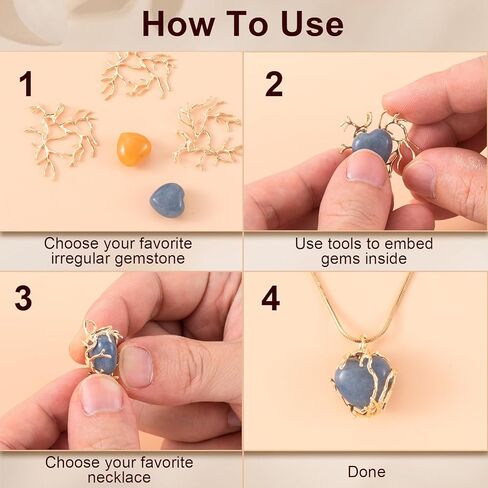 How To Use

1

Choose your favorite irregular gemstone

2

Use tools to embed gems inside

3

Choose your favorite necklace

4

Done