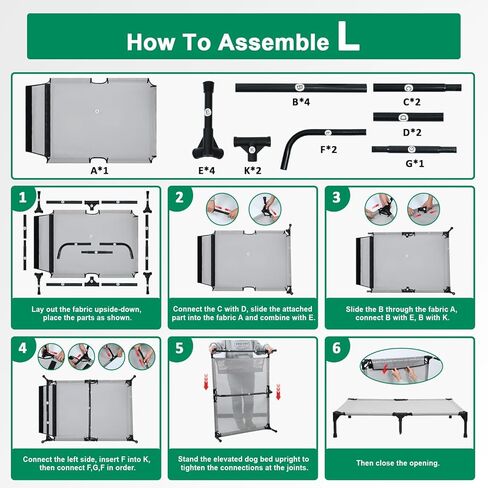 How To Assemble L

A*1

E*4

K*2

B*4

F*2

C*2

D*2

G*1

1

Lay out the fabric upside-down, place the parts as shown.

2

Connect the C with D, slide the attached part into the fabric A and combine with E.

3

Slide the B through the fabric A, connect B with E, B with K.

4

Connect the left side, insert F into K, then connect F,G,F in order.

5

Stand the elevated dog bed upright to tighten the connections at the joints.

6

Then close the opening.