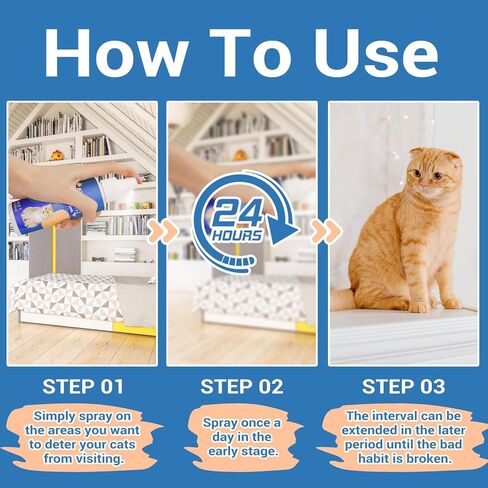 How To Use

24 HOURS

STEP 01

Simply spray on the areas you want to deter your cats from visiting.

STEP 02

Spray once a day in the early stage.

STEP 03

The interval can be extended in the later period until the bad habit is broken.