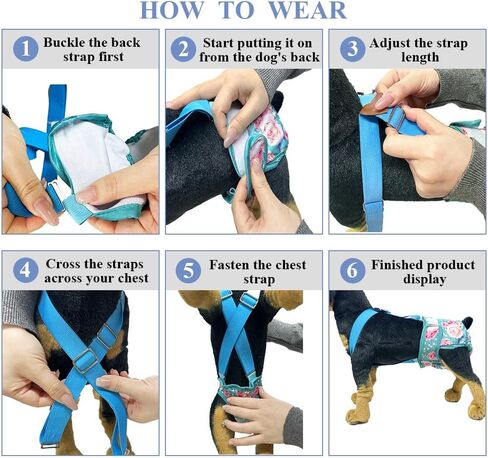 HOW TO WEAR

1 Buckle the back strap first

2 Start putting it on from the dog's back

3 Adjust the strap length

4 Cross the straps across your chest

5 Fasten the chest strap

6 Finished product display