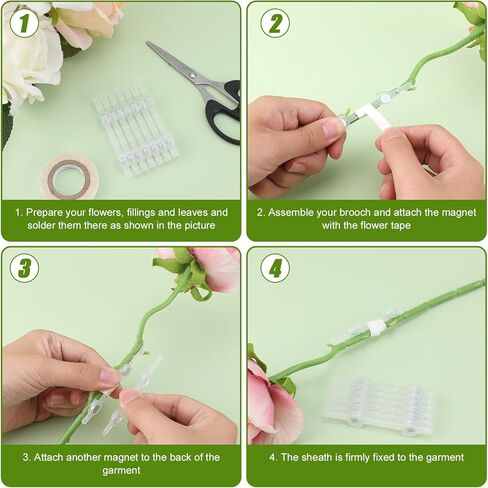 1

1. Prepare your flowers, fillings and leaves and solder them there as shown in the picture

2

2. Assemble your brooch and attach the magnet with the flower tape

3

3. Attach another magnet to the back of the garment

4

4. The sheath is firmly fixed to the garment