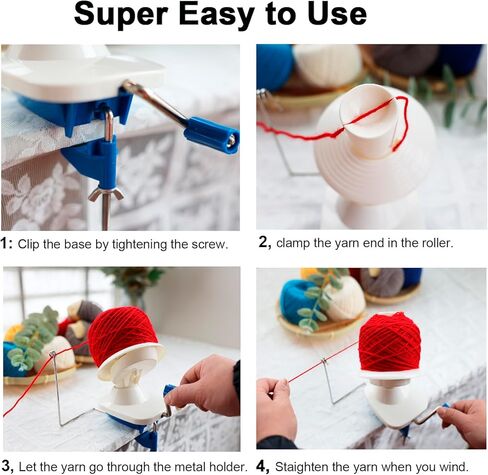 Super Easy to Use

1: Clip the base by tightening the screw.

2, clamp the yarn end in the roller.

3, Let the yarn go through the metal holder.

4, Staighten the yarn when you wind.