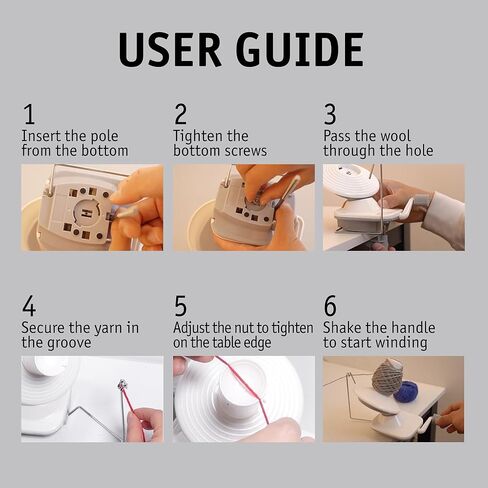 USER GUIDE

1
Insert the pole from the bottom

2
Tighten the bottom screws

3
Pass the wool through the hole

4
Secure the yarn in the groove

5
Adjust the nut to tighten on the table edge

6
Shake the handle to start winding