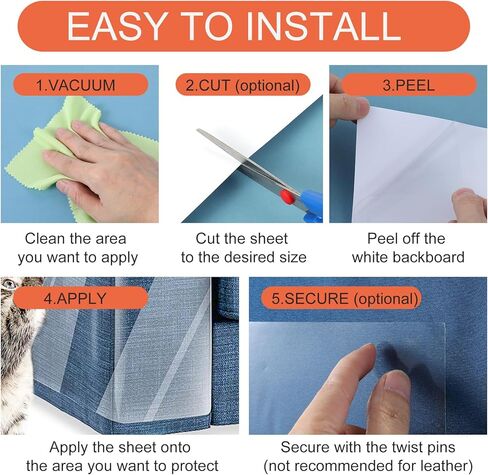 EASY TO INSTALL

1.VACUUM

Clean the area you want to apply

2.CUT (optional)

Cut the sheet to the desired size

3.PEEL

Peel off the white backboard

4.APPLY

Apply the sheet onto the area you want to protect

5.SECURE (optional)

Secure with the twist pins (not recommended for leather)