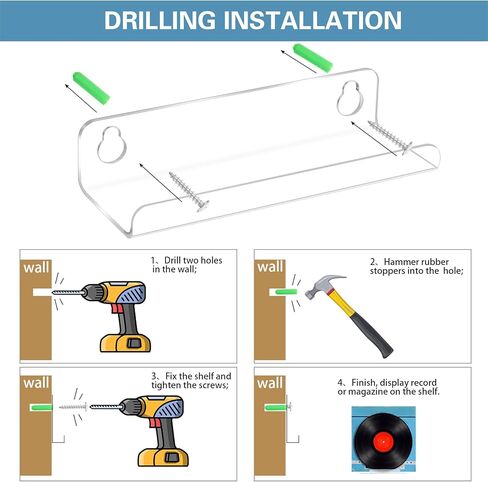 DRILLING INSTALLATION

wall

1、Drill two holes in the wall;

wall

2、Hammer rubber stoppers into the hole;

wall

3、Fix the shelf and tighten the screws;

wall

4、Finish, display record or magazine on the shelf.