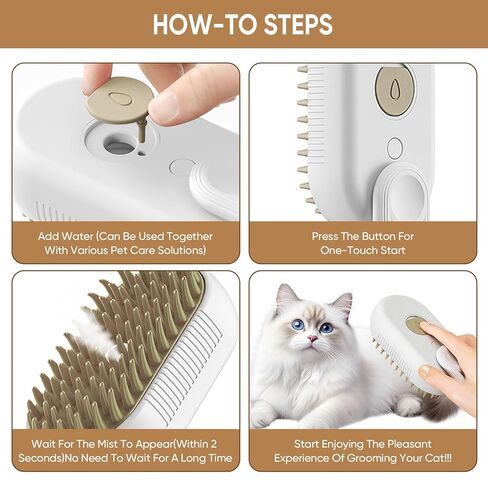 HOW-TO STEPS

Add Water (Can Be Used Together With Various Pet Care Solutions)

Press The Button For One-Touch Start

Wait For The Mist To Appear(Within 2 Seconds)No Need To Wait For A Long Time

Start Enjoying The Pleasant Experience Of Grooming Your Cat!!!