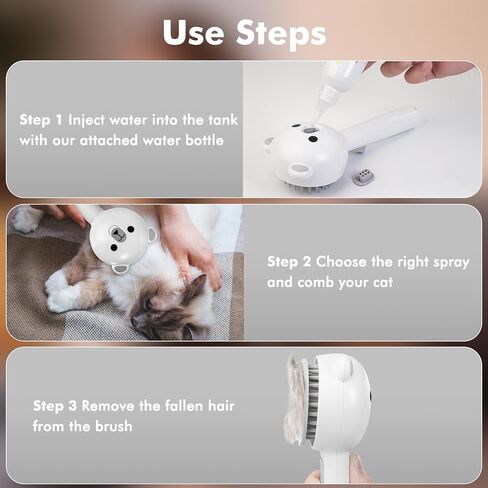 Use Steps

Step 1 Inject water into the tank with our attached water bottle

Step 2 Choose the right spray and comb your cat

Step 3 Remove the fallen hair from the brush