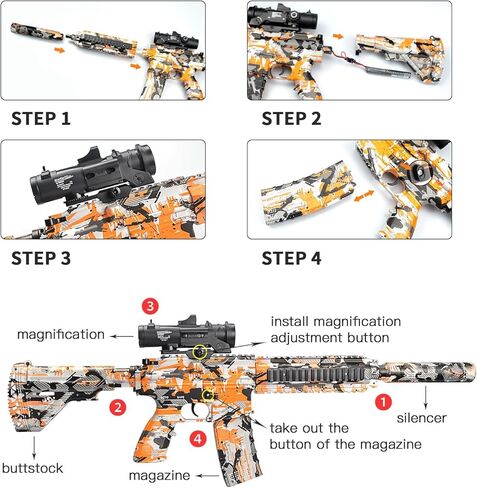 STEP 1

STEP 2

STEP 3

STEP 4

3

magnification

install magnification adjustment button

2

1

silencer

take out the button of the magazine

4

buttstock

magazine