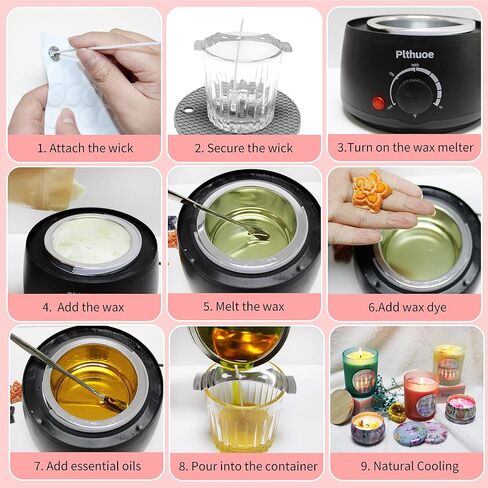 1. Attach the wick

2. Secure the wick

Plthuoe

3.Turn on the wax melter

4. Add the wax

5. Melt the wax

6.Add wax dye

7. Add essential oils

8. Pour into the container

9. Natural Cooling