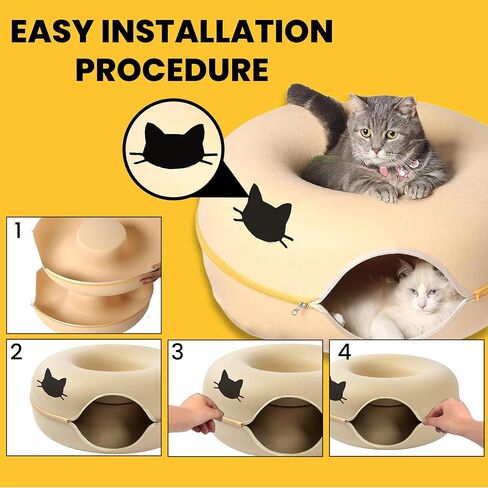 EASY INSTALLATION PROCEDURE

1

2

3

4