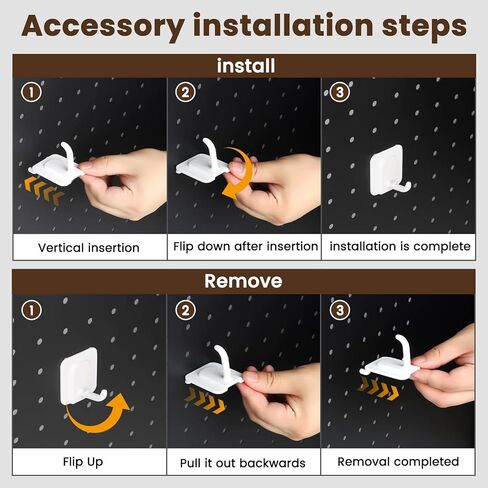 Accessory installation steps

install

1

Vertical insertion

2

Flip down after insertion

3

installation is complete

Remove

1

Flip Up

2

Pull it out backwards

3

Removal completed