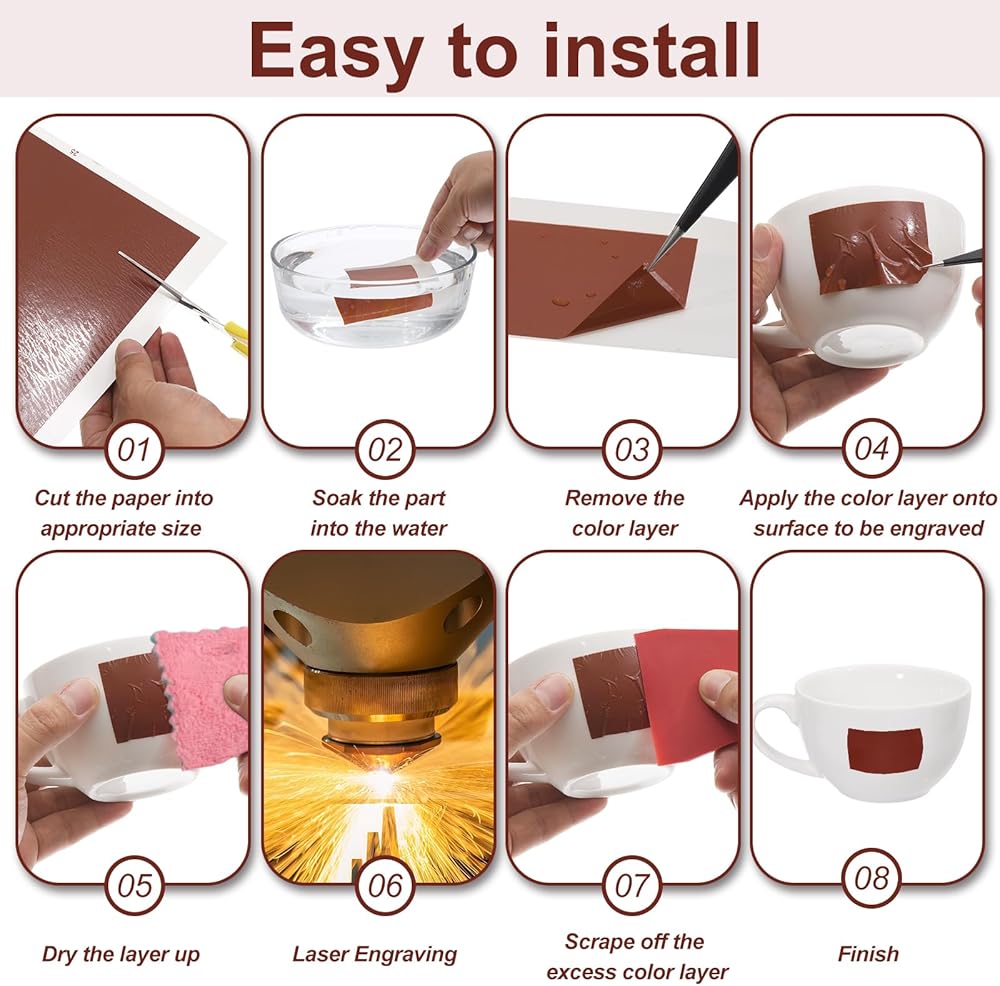 Easy to install

01
Cut the paper into appropriate size

02
Soak the part into the water

03
Remove the color layer

04
Apply the color layer onto surface to be engraved

05
Dry the layer up

06
Laser Engraving

07
Scrape off the excess color layer

08
Finish