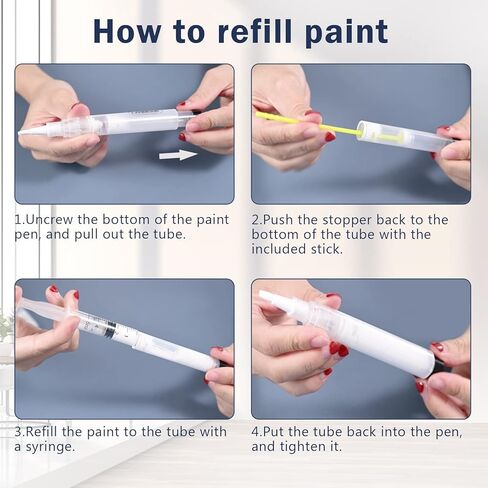 How to refill paint

1.Uncrew the bottom of the paint pen, and pull out the tube.

2.Push the stopper back to the bottom of the tube with the included stick.

3.Refill the paint to the tube with a syringe.

4.Put the tube back into the pen, and tighten it.