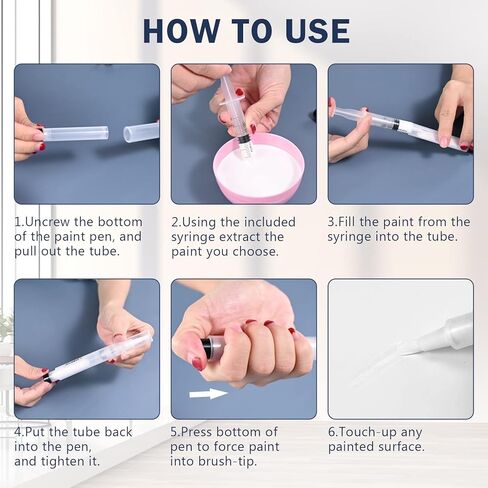 HOW TO USE

1.Uncrew the bottom of the paint pen, and pull out the tube.

2.Using the included syringe extract the paint you choose.

3.Fill the paint from the syringe into the tube.

4.Put the tube back into the pen, and tighten it.

5.Press bottom of pen to force paint into brush-tip.

6.Touch-up any painted surface.