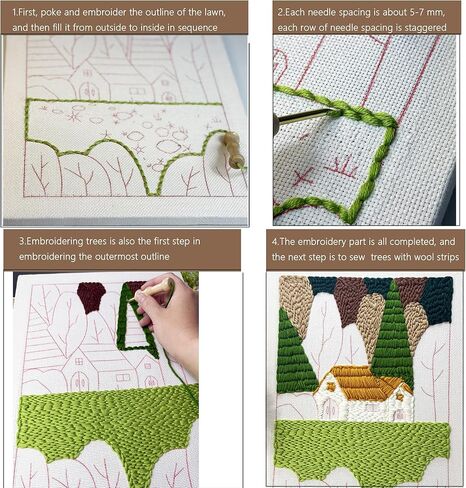 1.First, poke and embroider the outline of the lawn, and then fill it from outside to inside in sequence

2.Each needle spacing is about 5-7 mm, each row of needle spacing is staggered

3.Embroidering trees is also the first step in embroidering the outermost outline

4.The embroidery part is all completed, and the next step is to sew  trees with wool strips