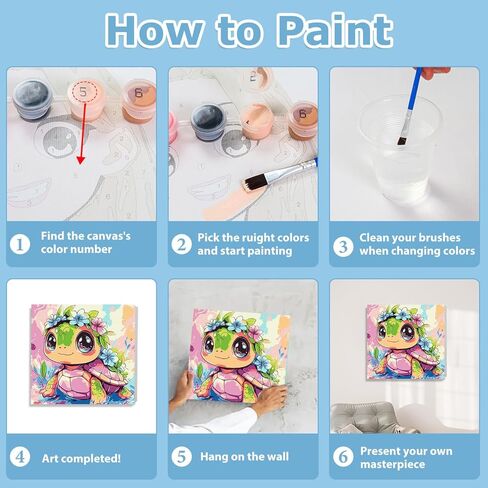 How to Paint

5

6

6

1 Find the canvas's color number

2 Pick the ruight colors and start painting

3 Clean your brushes when changing colors

4 Art completed!

5 Hang on the wall

6 Present your own masterpiece