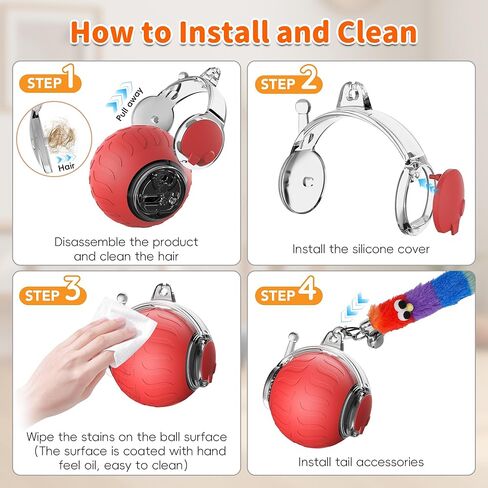 How to Install and Clean

STEP 1

Pull away

Hair

Disassemble the product and clean the hair

STEP 2

Install the silicone cover

STEP 3

Wipe the stains on the ball surface (The surface is coated with hand feel oil, easy to clean)

STEP 4

Install tail accessories