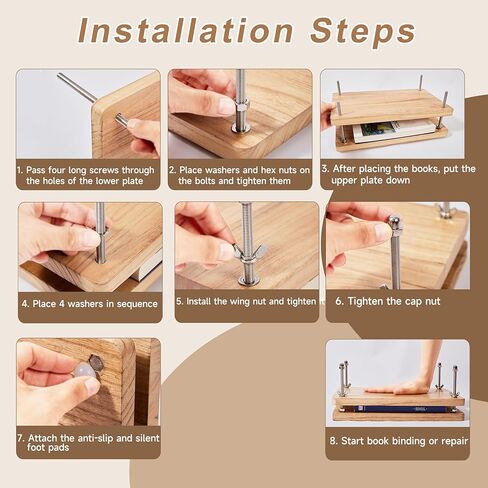 Installation Steps

1. Pass four long screws through the holes of the lower plate

2. Place washers and hex nuts on the bolts and tighten them

3. After placing the books, put the upper plate down

4. Place 4 washers in sequence

5. Install the wing nut and tighten it

6. Tighten the cap nut

7. Attach the anti-slip and silent foot pads

8. Start book binding or repair