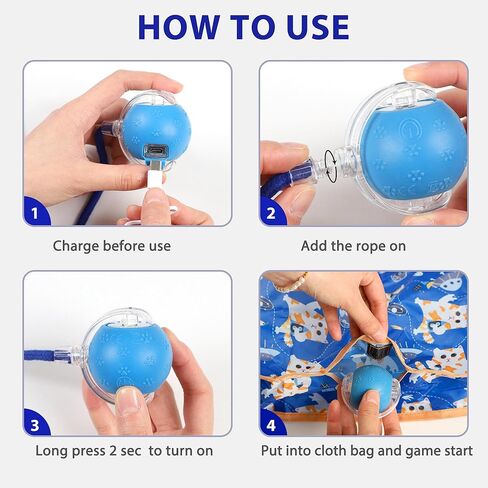 HOW TO USE

1

Charge before use

2

Add the rope on

3

Long press 2 sec to turn on

4

Put into cloth bag and game start