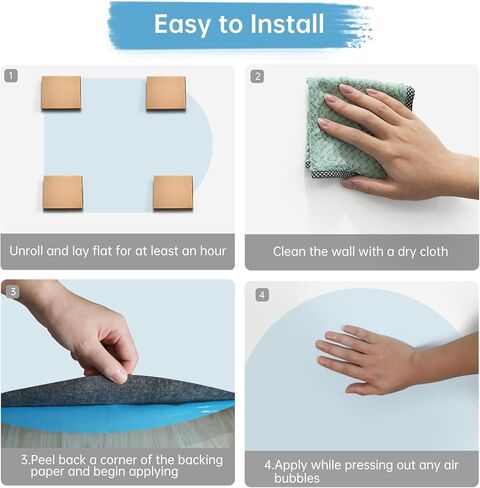 Easy to Install

1

Unroll and lay flat for at least an hour

2

Clean the wall with a dry cloth

3

3.Peel back a corner of the backing paper and begin applying

4

4.Apply while pressing out any air bubbles