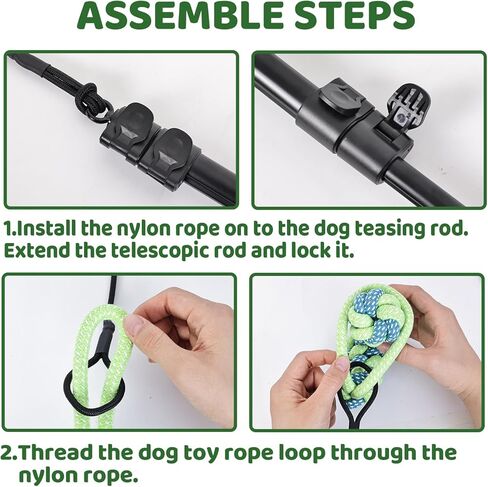 ASSEMBLE STEPS

1.Install the nylon rope on to the dog teasing rod. Extend the telescopic rod and lock it.

2.Thread the dog toy rope loop through the nylon rope.