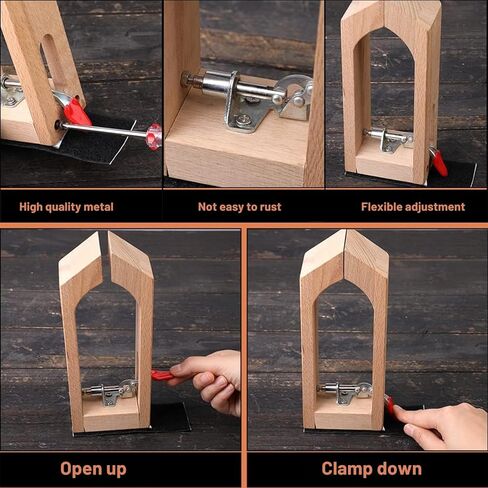 High quality metal

Not easy to rust

Flexible adjustment

Open up

Clamp down