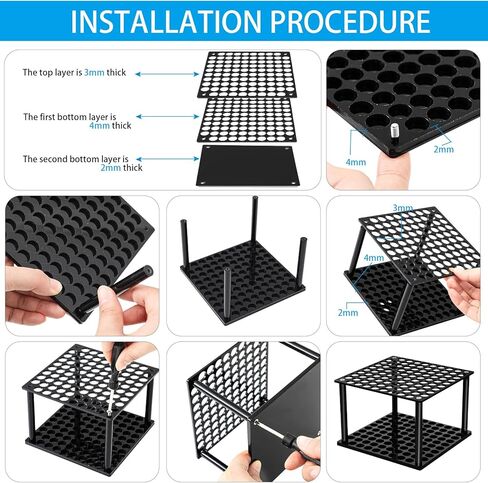 INSTALLATION PROCEDURE

The top layer is 3mm thick

The first bottom layer is 4mm thick

The second bottom layer is 2mm thick

4mm

2mm

3mm

4mm

2mm