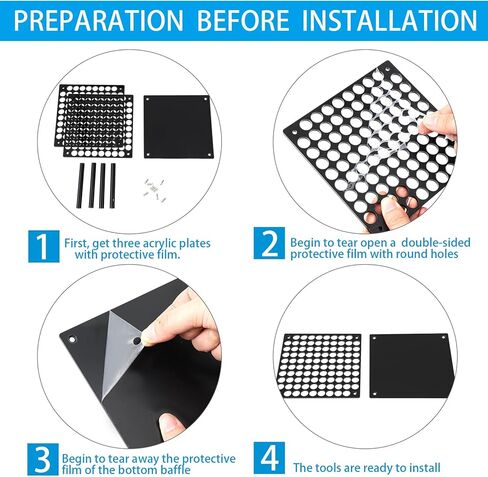 PREPARATION BEFORE INSTALLATION

1 First, get three acrylic plates with protective film.

2 Begin to tear open a double-sided protective film with round holes

3 Begin to tear away the protective film of the bottom baffle

4 The tools are ready to install