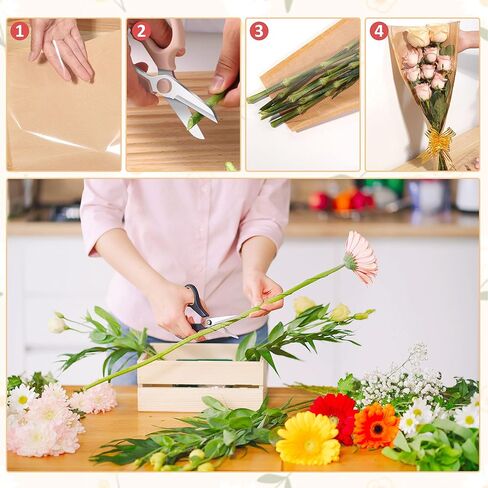 1
2
3
4