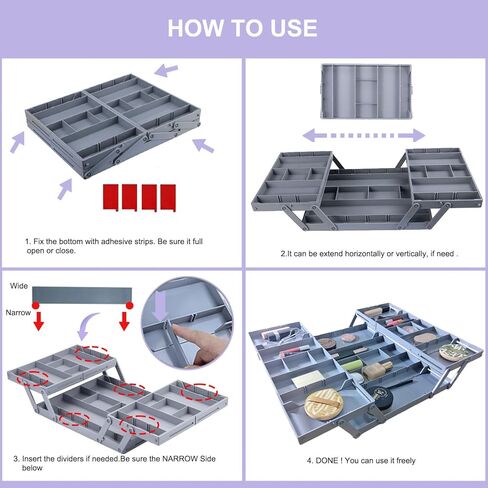 HOW TO USE

1. Fix the bottom with adhesive strips. Be sure it full open or close.

2.It can be extend horizontally or vertically, if need .

Wide

Narrow

3. Insert the dividers if needed.Be sure the NARROW Side below

4. DONE ! You can use it freely