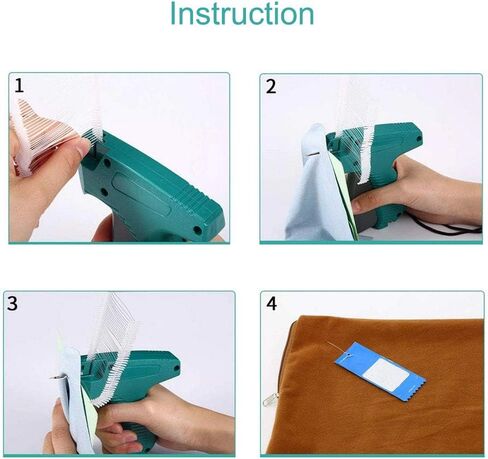 Instruction

1

2

3

4