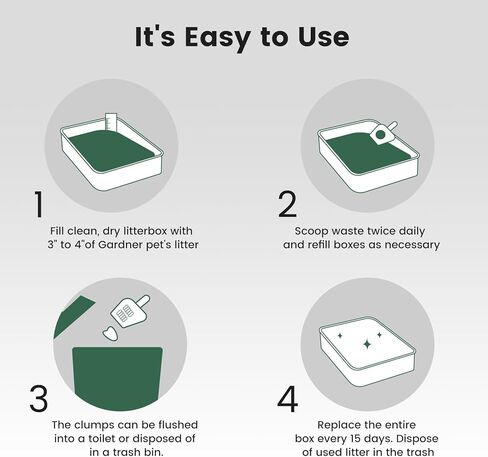 It's Easy to Use

1
Fill clean, dry litterbox with 3" to 4"of Gardner pet's litter

2
Scoop waste twice daily and refill boxes as necessary

3
The clumps can be flushed into a toilet or disposed of in a trash bin.

4
Replace the entire box every 15 days. Dispose of used litter in the trash