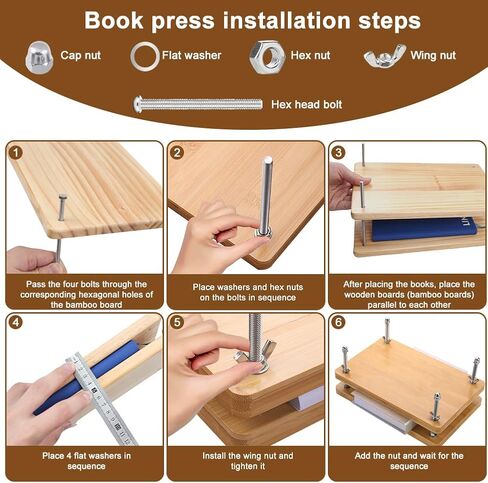 Book press installation steps

Cap nut

Flat washer

Hex nut

Wing nut

Hex head bolt

1

Pass the four bolts through the corresponding hexagonal holes of the bamboo board

2

Place washers and hex nuts on the bolts in sequence

3

After placing the books, place the wooden boards (bamboo boards) parallel to each other

4

Place 4 flat washers in sequence

5

Install the wing nut and tighten it

6

Add the nut and wait for the sequence