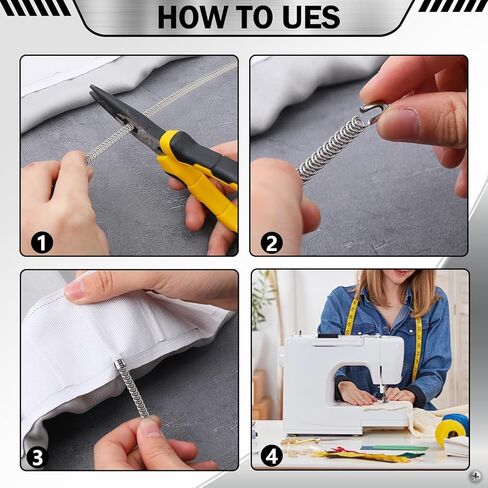 HOW TO UES

1

2

3

4