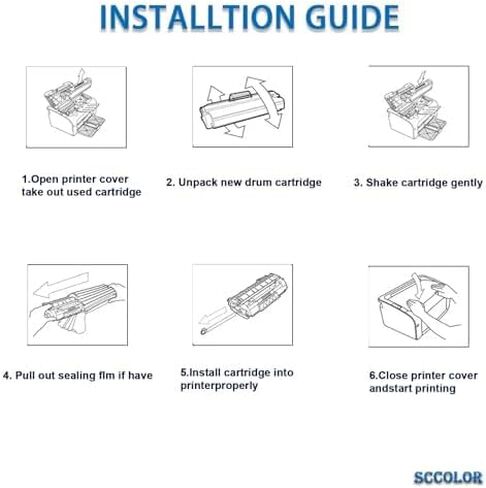 INSTALLTION GUIDE

1.Open printer cover take out used cartridge

2. Unpack new drum cartridge

3. Shake cartridge gently

4. Pull out sealing flm if have

5.Install cartridge into printerproperly

6.Close printer cover andstart printing

SCCOLOR