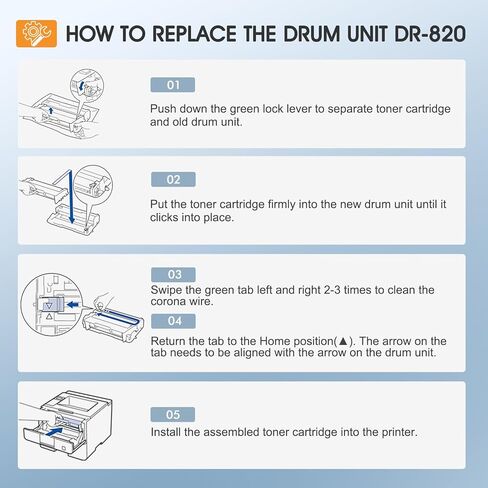 HOW TO REPLACE THE DRUM UNIT DR-820

01

Push down the green lock lever to separate toner cartridge and old drum unit.

02

Put the toner cartridge firmly into the new drum unit until it clicks into place.

03

Swipe the green tab left and right 2-3 times to clean the corona wire.

04

Return the tab to the Home position(▲). The arrow on the tab needs to be aligned with the arrow on the drum unit.

05

Install the assembled toner cartridge into the printer.