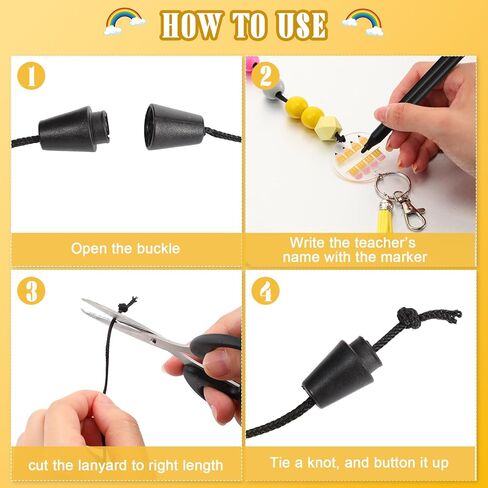 HOW TO USE

1

Open the buckle

2

Write the teacher's name with the marker

3

cut the lanyard to right length

4

Tie a knot, and button it up