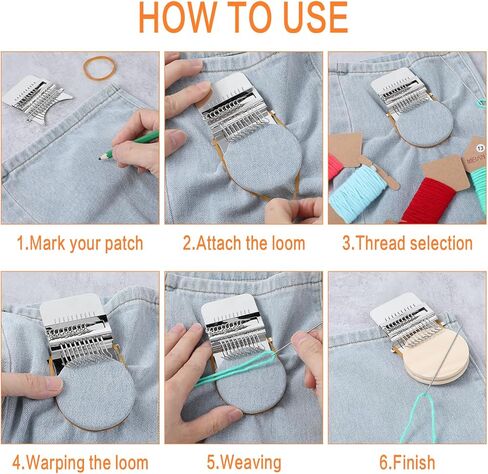 HOW TO USE

1.Mark your patch

2.Attach the loom

3.Thread selection

4.Warping the loom

5.Weaving

6.Finish