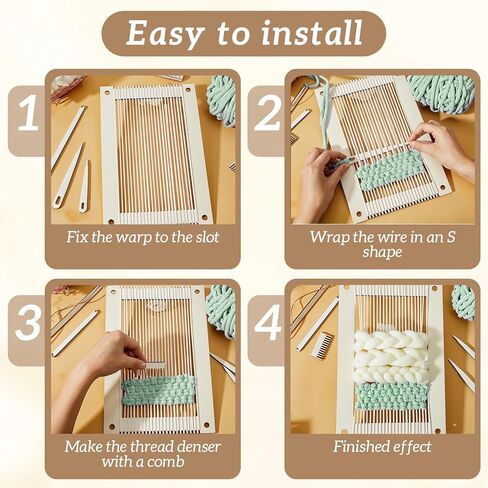 Easy to install

1

Fix the warp to the slot

2

Wrap the wire in an S shape

3

Make the thread denser with a comb

4

Finished effect