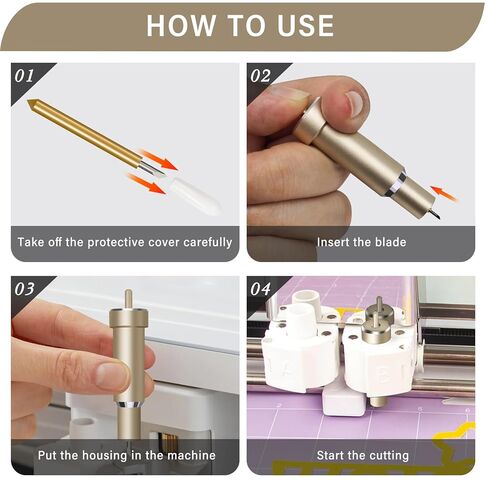 HOW TO USE

01

Take off the protective cover carefully

02

Insert the blade

03

Put the housing in the machine

04

Start the cutting