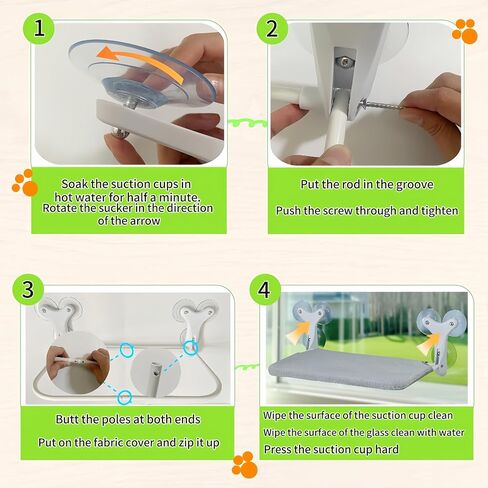 1

Soak the suction cups in hot water for half a minute. Rotate the sucker in the direction of the arrow

2

Put the rod in the groove

Push the screw through and tighten

3

Butt the poles at both ends

Put on the fabric cover and zip it up

4

Wipe the surface of the suction cup clean

Wipe the surface of the glass clean with water

Press the suction cup hard