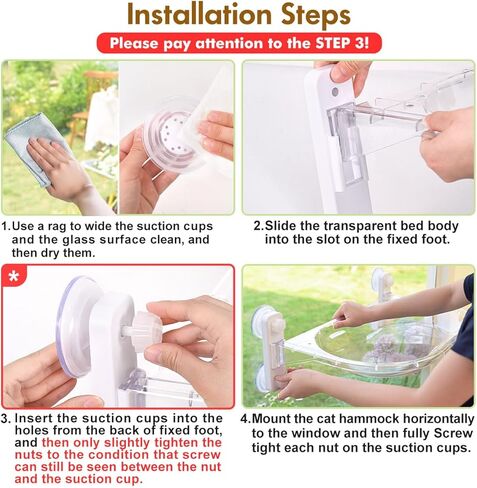 Installation Steps

Please pay attention to the STEP 3!

1. Use a rag to wide the suction cups and the glass surface clean, and then dry them.

2. Slide the transparent bed body into the slot on the fixed foot.

*

3. Insert the suction cups into the holes from the back of fixed foot, and then only slightly tighten the nuts to the condition that screw can still be seen between the nut and the suction cup.

4. Mount the cat hammock horizontally to the window and then fully Screw tight each nut on the suction cups.