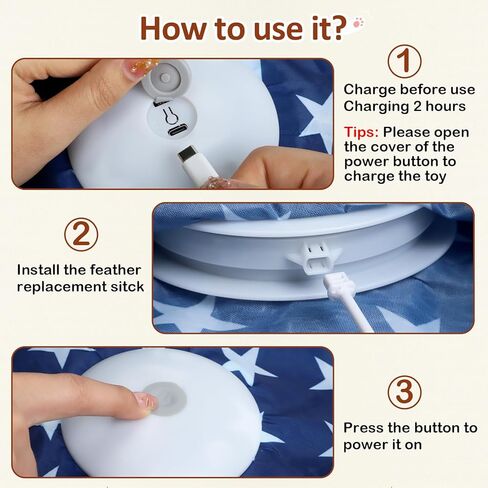 How to use it?

1

Charge before use
Charging 2 hours

Tips: Please open the cover of the power button to charge the toy

2

Install the feather replacement sitck

3

Press the button to power it on