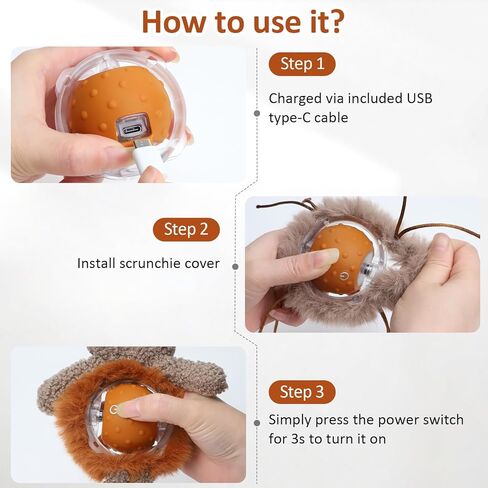 How to use it?

Step 1

Charged via included USB type-C cable

Step 2

Install scrunchie cover

Step 3

Simply press the power switch for 3s to turn it on