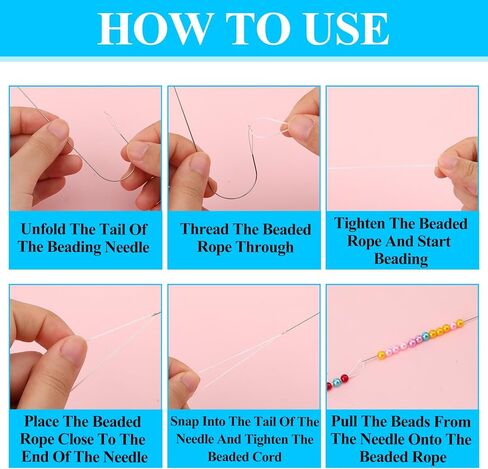 HOW TO USE

Unfold The Tail Of The Beading Needle

Thread The Beaded Rope Through

Tighten The Beaded Rope And Start Beading

Place The Beaded Rope Close To The End Of The Needle

Snap Into The Tail Of The Needle And Tighten The Beaded Cord

Pull The Beads From The Needle Onto The Beaded Rope