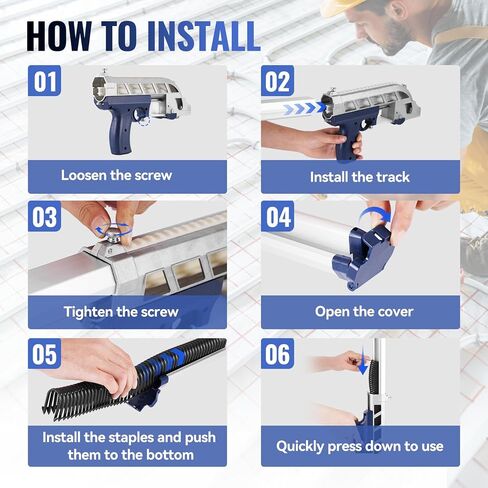 HOW TO INSTALL

01
Loosen the screw

02
Install the track

03
Tighten the screw

04
Open the cover

05
Install the staples and push them to the bottom

06
Quickly press down to use