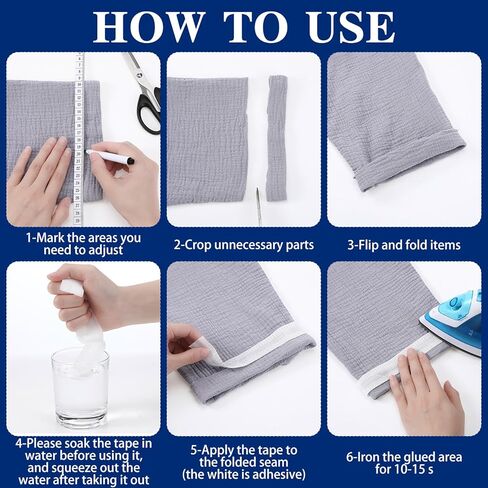 HOW TO USE

1-Mark the areas you need to adjust

2-Crop unnecessary parts

3-Flip and fold items

4-Please soak the tape in water before using it, and squeeze out the water after taking it out

5-Apply the tape to the folded seam (the white is adhesive)

6-Iron the glued area for 10-15 s