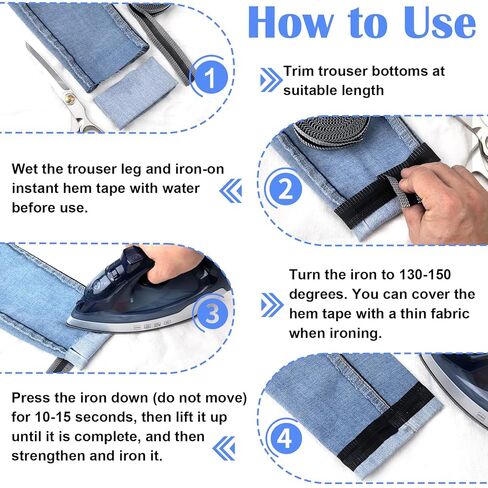 How to Use

1

Trim trouser bottoms at suitable length

2

Wet the trouser leg and iron-on instant hem tape with water before use.

3

Turn the iron to 130-150 degrees. You can cover the hem tape with a thin fabric when ironing.

4

Press the iron down (do not move) for 10-15 seconds, then lift it up until it is complete, and then strengthen and iron it.