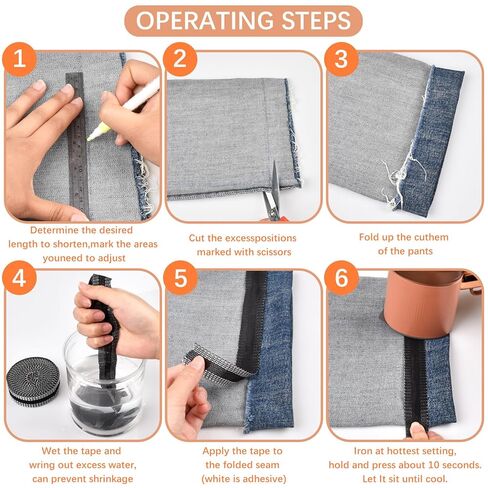 OPERATING STEPS

1

Determine the desired length to shorten,mark the areas youneed to adjust

2

Cut the excesspositions marked with scissors

3

Fold up the cuthem of the pants

4

Wet the tape and wring out excess water, can prevent shrinkage

5

Apply the tape to the folded seam (white is adhesive)

6

Iron at hottest setting, hold and press about 10 seconds. Let It sit until cool.