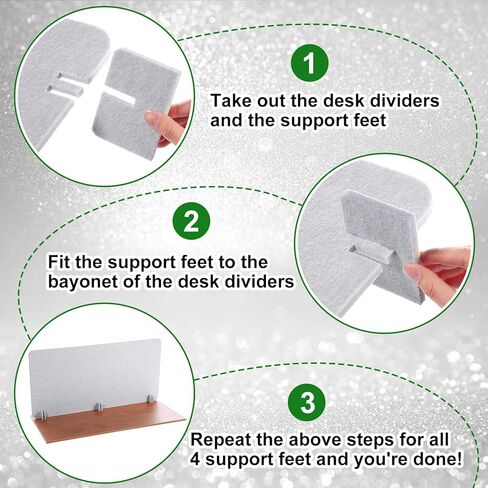 1

Take out the desk dividers and the support feet

2

Fit the support feet to the bayonet of the desk dividers

3

Repeat the above steps for all 4 support feet and you're done!